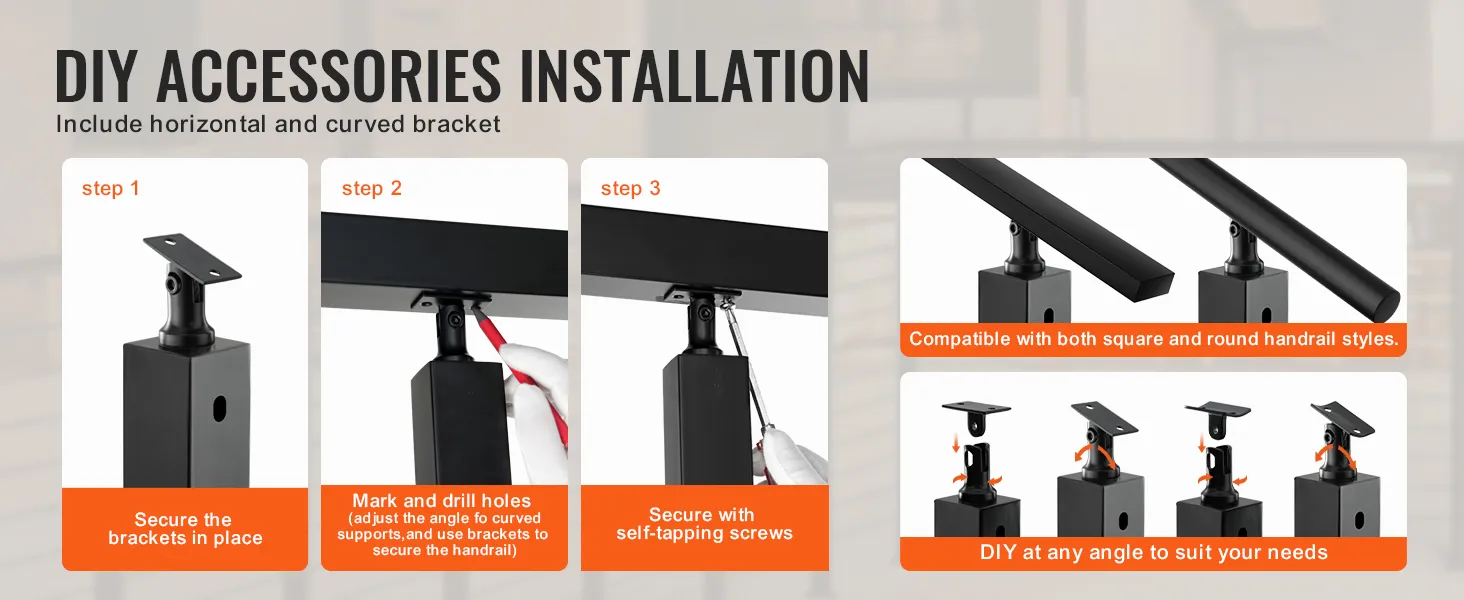 DIY ACCESSORIES INSTALLATION
Include horizontal and curved bracket

step 1

Secure the brackets in place

step 2

Mark and drill holes (adjust the angle fo curved supports,and use brackets to secure the handrail)

step 3

Secure with self-tapping screws

Compatible with both square and round handrail styles.

DIY at any angle to suit your needs