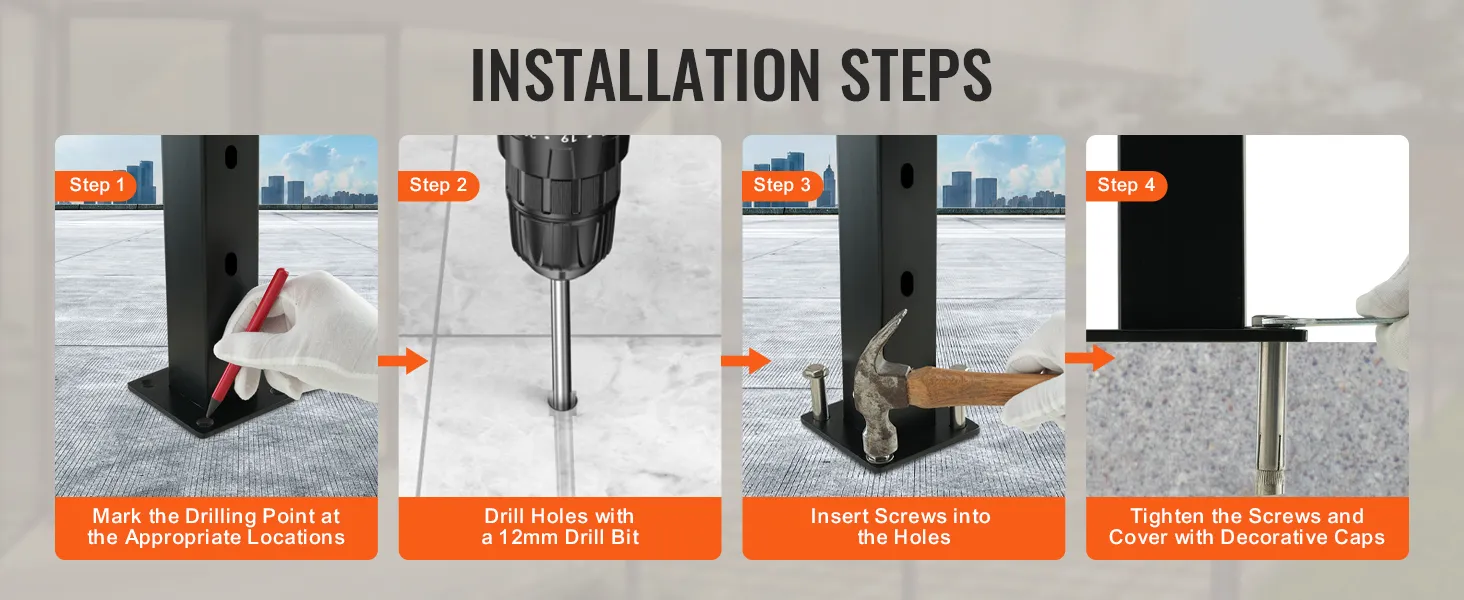 INSTALLATION STEPS

Step 1

Mark the Drilling Point at the Appropriate Locations

Step 2

Drill Holes with a 12mm Drill Bit

Step 3

Insert Screws into the Holes

Step 4

Tighten the Screws and Cover with Decorative Caps