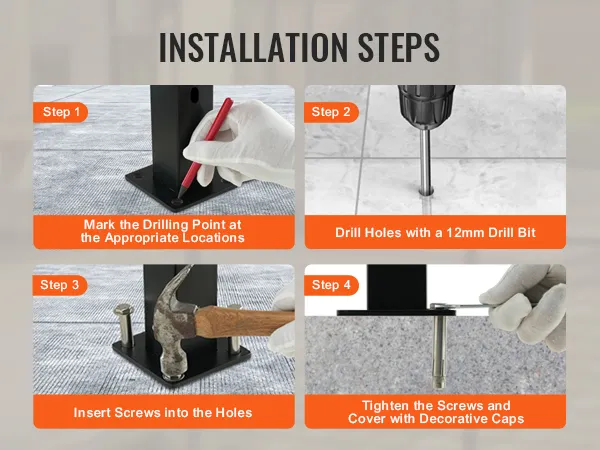 INSTALLATION STEPS

Step 1

Mark the Drilling Point at the Appropriate Locations

Step 2

Drill Holes with a 12mm Drill Bit

Step 3

Insert Screws into the Holes

Step 4

Tighten the Screws and Cover with Decorative Caps