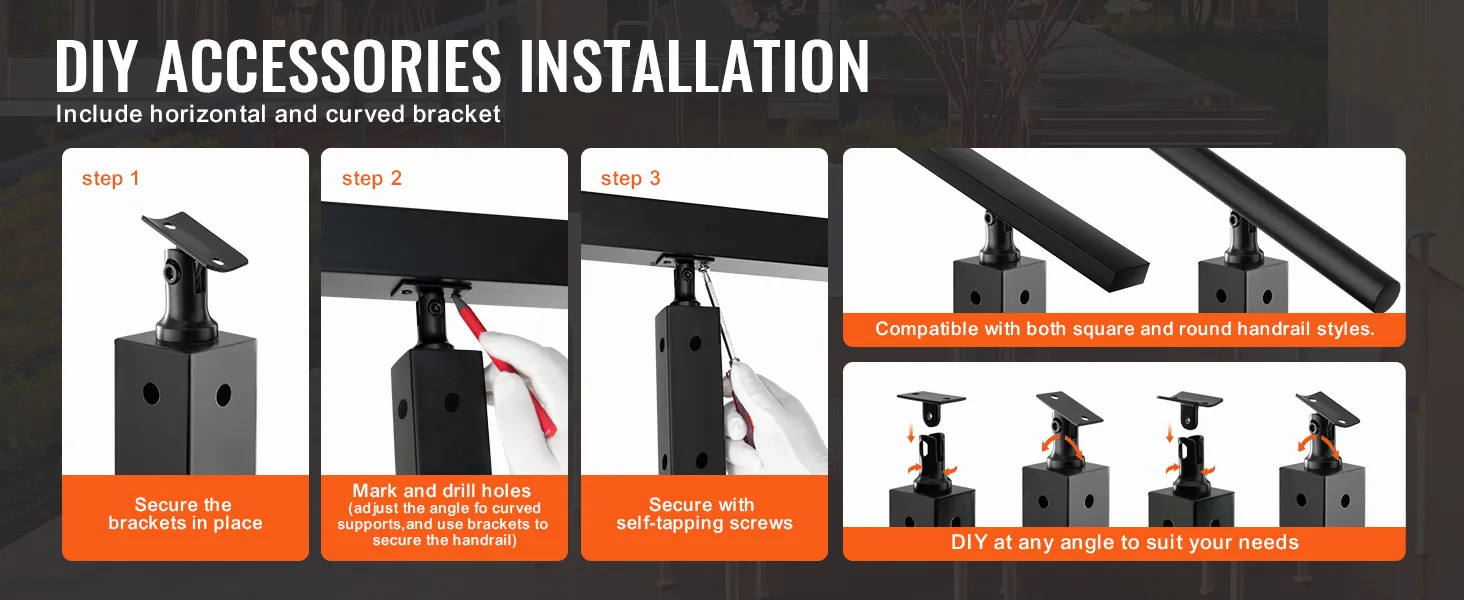 DIY ACCESSORIES INSTALLATION
Include horizontal and curved bracket

step 1
Secure the brackets in place

step 2
Mark and drill holes (adjust the angle fo curved supports,and use brackets to secure the handrail)

step 3
Secure with self-tapping screws

Compatible with both square and round handrail styles.

DIY at any angle to suit your needs