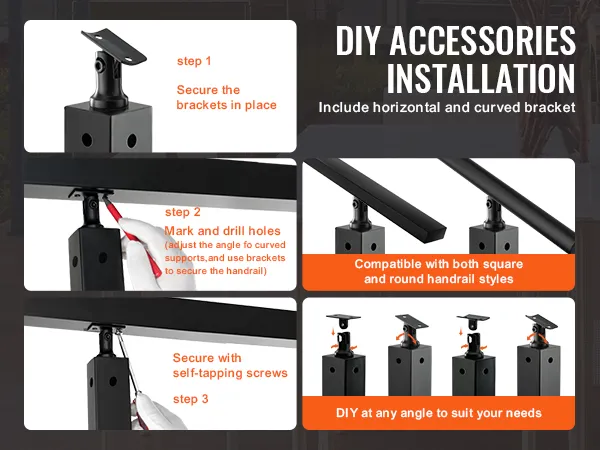 step 1

Secure the brackets in place

DIY ACCESSORIES INSTALLATION

Include horizontal and curved bracket

step 2

Mark and drill holes

(adjust the angle fo curved supports,and use brackets to secure the handrail)

Compatible with both square and round handrail styles

Secure with self-tapping screws

step 3

DIY at any angle to suit your needs