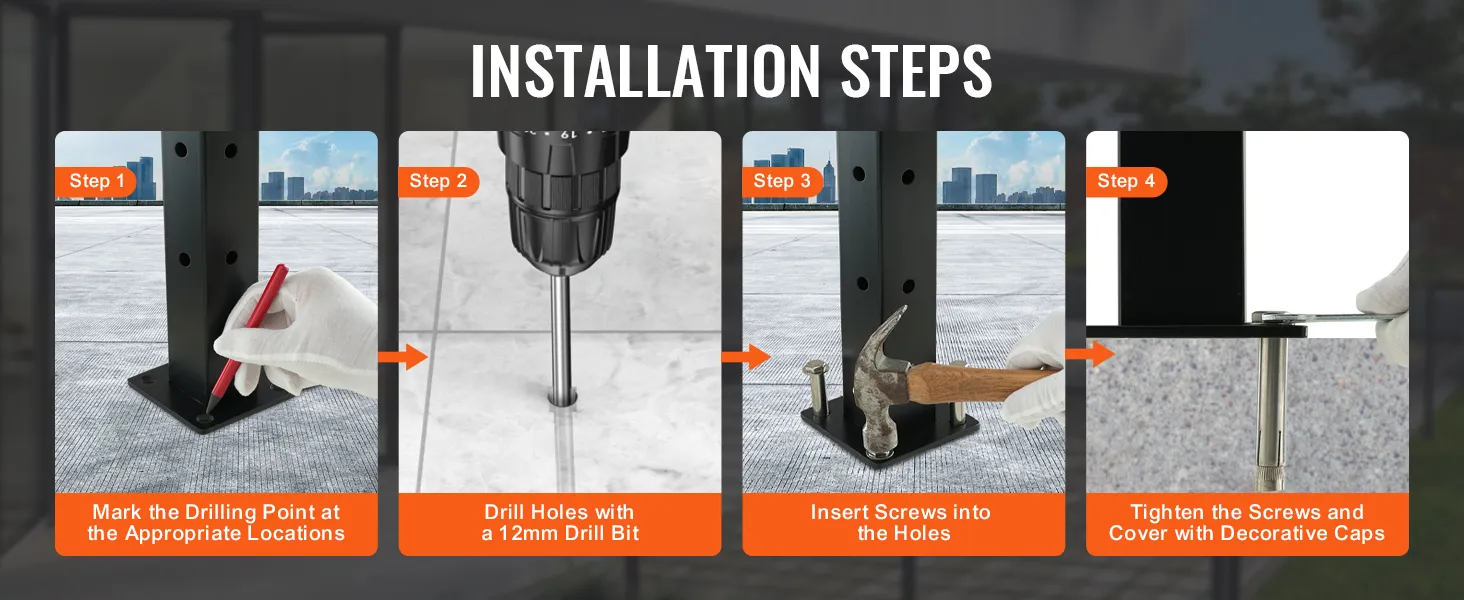 INSTALLATION STEPS

Step 1

Mark the Drilling Point at the Appropriate Locations

Step 2

Drill Holes with a 12mm Drill Bit

Step 3

Insert Screws into the Holes

Step 4

Tighten the Screws and Cover with Decorative Caps