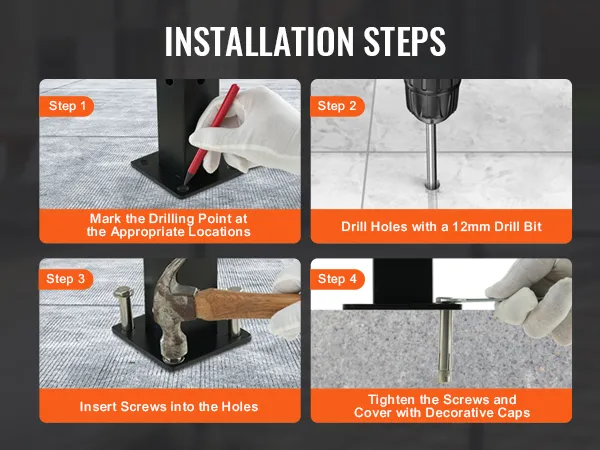 INSTALLATION STEPS

Step 1

Mark the Drilling Point at the Appropriate Locations

Step 2

Drill Holes with a 12mm Drill Bit

Step 3

Insert Screws into the Holes

Step 4

Tighten the Screws and Cover with Decorative Caps