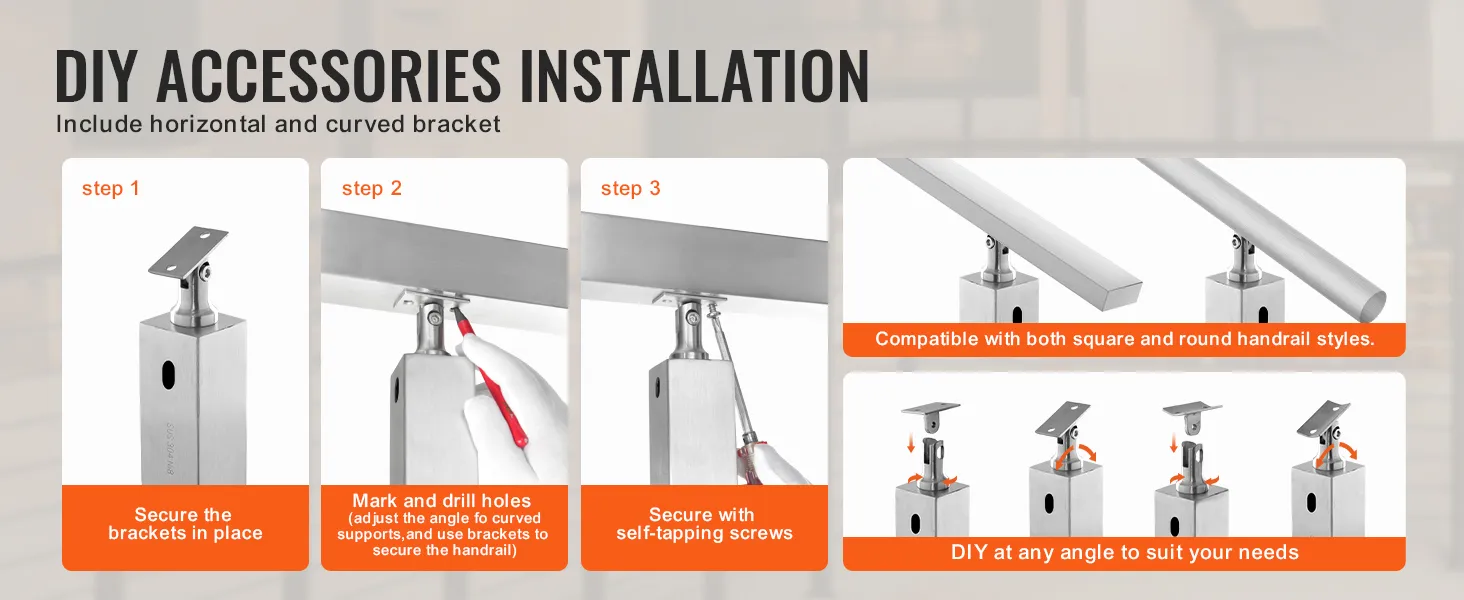 DIY ACCESSORIES INSTALLATION

Include horizontal and curved bracket

step 1

Secure the brackets in place

step 2

Mark and drill holes (adjust the angle fo curved supports,and use brackets to secure the handrail)

step 3

Secure with self-tapping screws

Compatible with both square and round handrail styles.

DIY at any angle to suit your needs