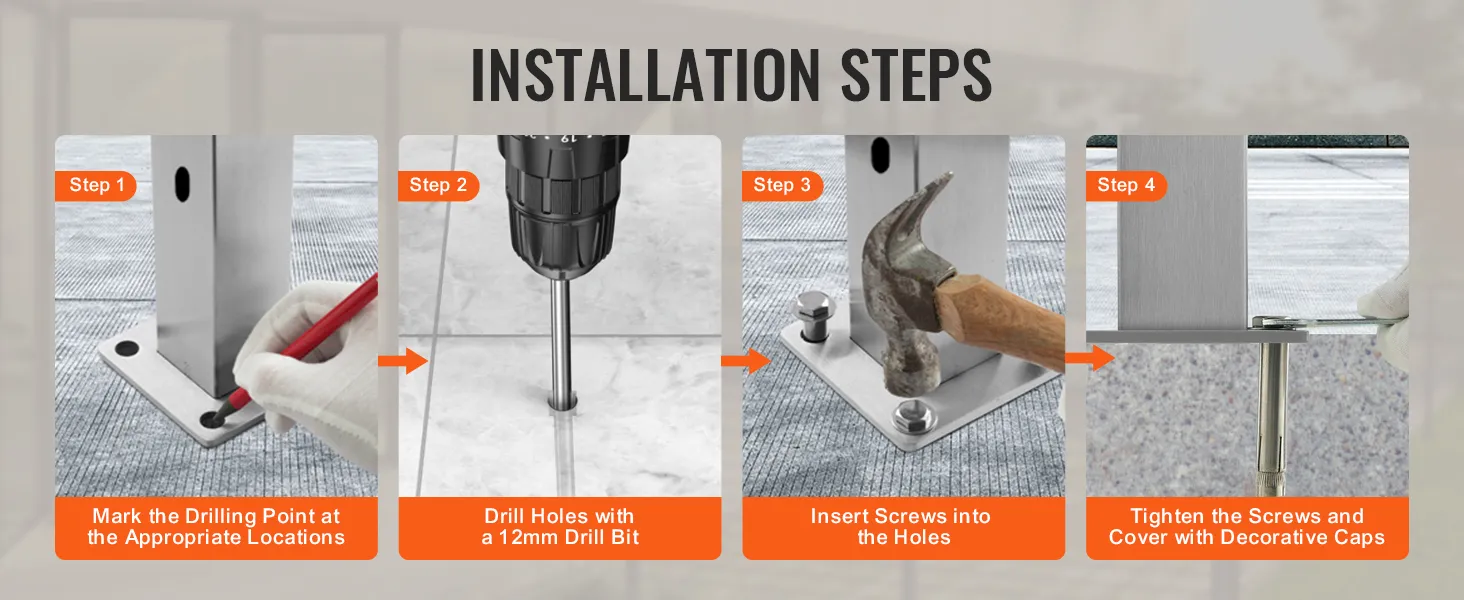 INSTALLATION STEPS

Step 1

Mark the Drilling Point at the Appropriate Locations

Step 2

Drill Holes with a 12mm Drill Bit

Step 3

Insert Screws into the Holes

Step 4

Tighten the Screws and Cover with Decorative Caps