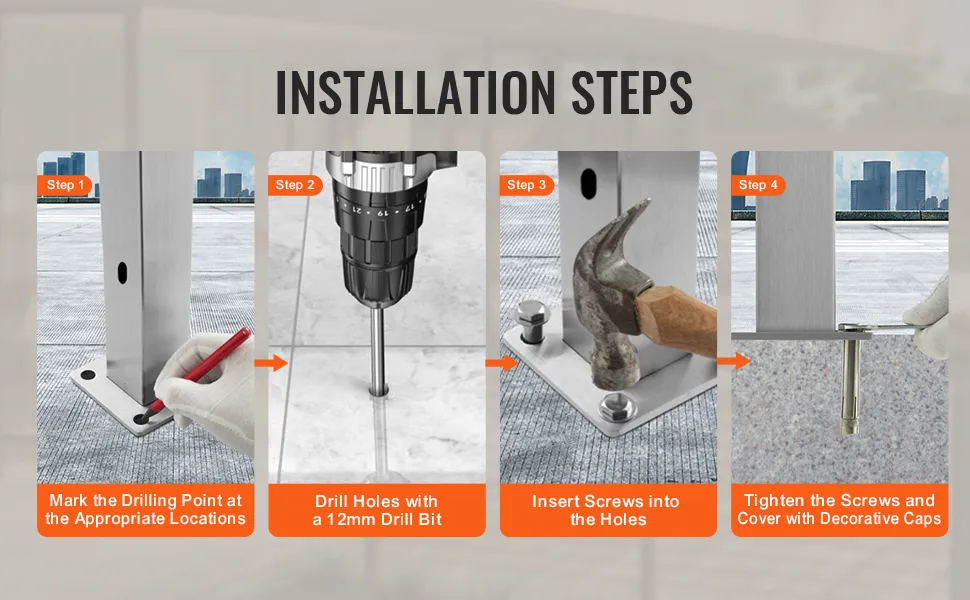 INSTALLATION STEPS

Step 1
Mark the Drilling Point at the Appropriate Locations

Step 2
17 19 21
Drill Holes with a 12mm Drill Bit

Step 3
Insert Screws into the Holes

Step 4
Tighten the Screws and Cover with Decorative Caps