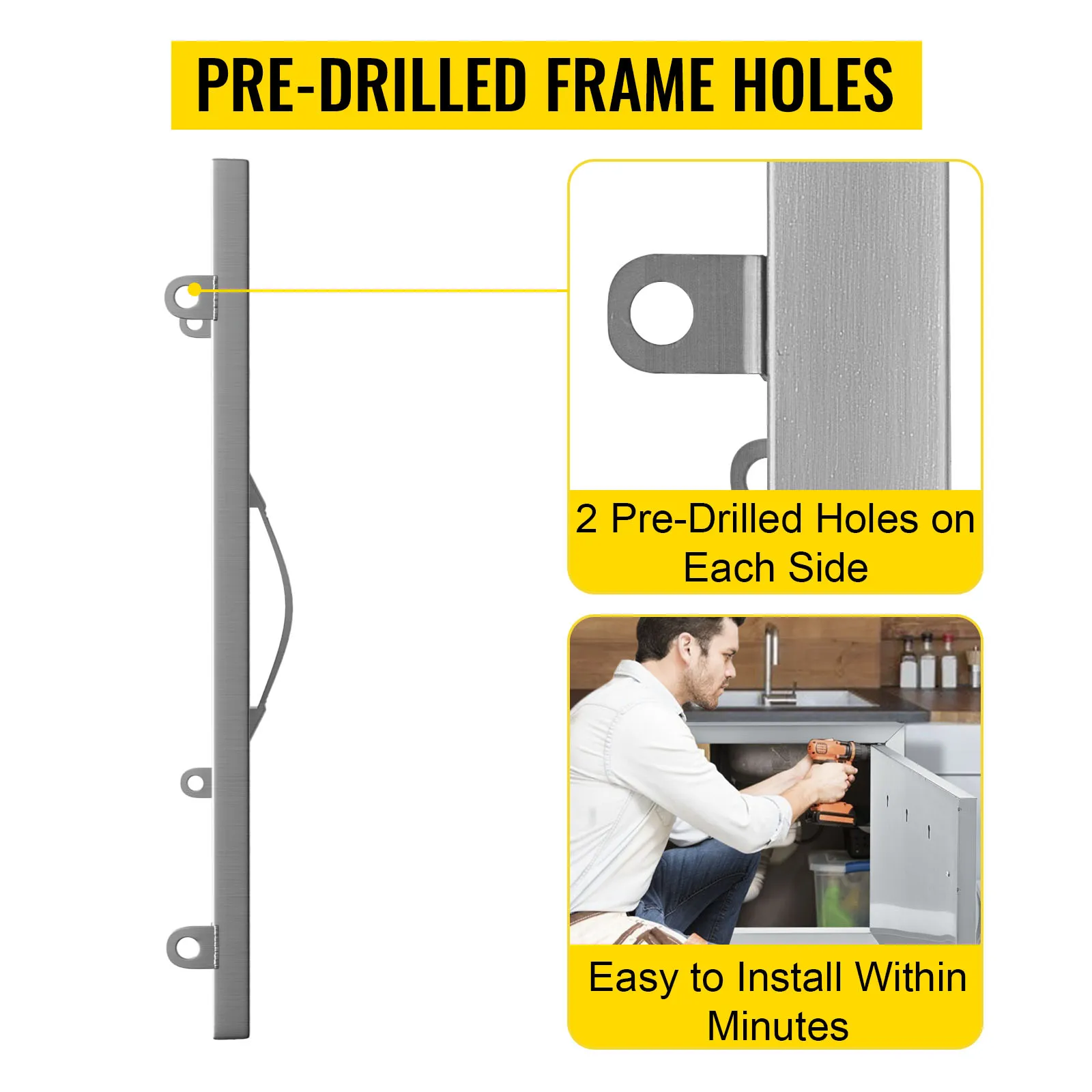 PRE-DRILLED FRAME HOLES

2 Pre-Drilled Holes on Each Side

Easy to Install Within Minutes