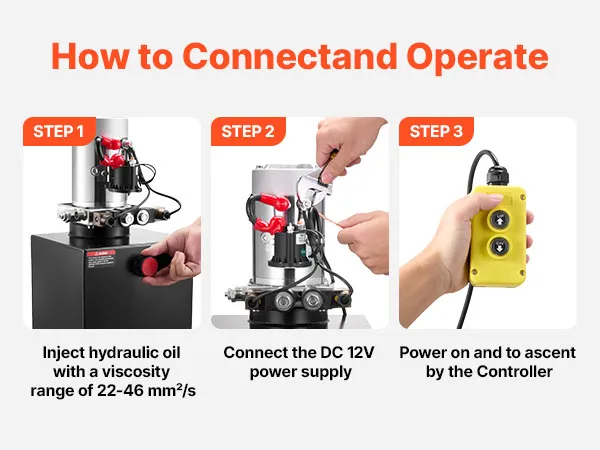 How to Connectand Operate

STEP 1

Inject hydraulic oil with a viscosity range of 22-46 mm²/s

STEP 2

Connect the DC 12V power supply

STEP 3

Power on and to ascent by the Controller