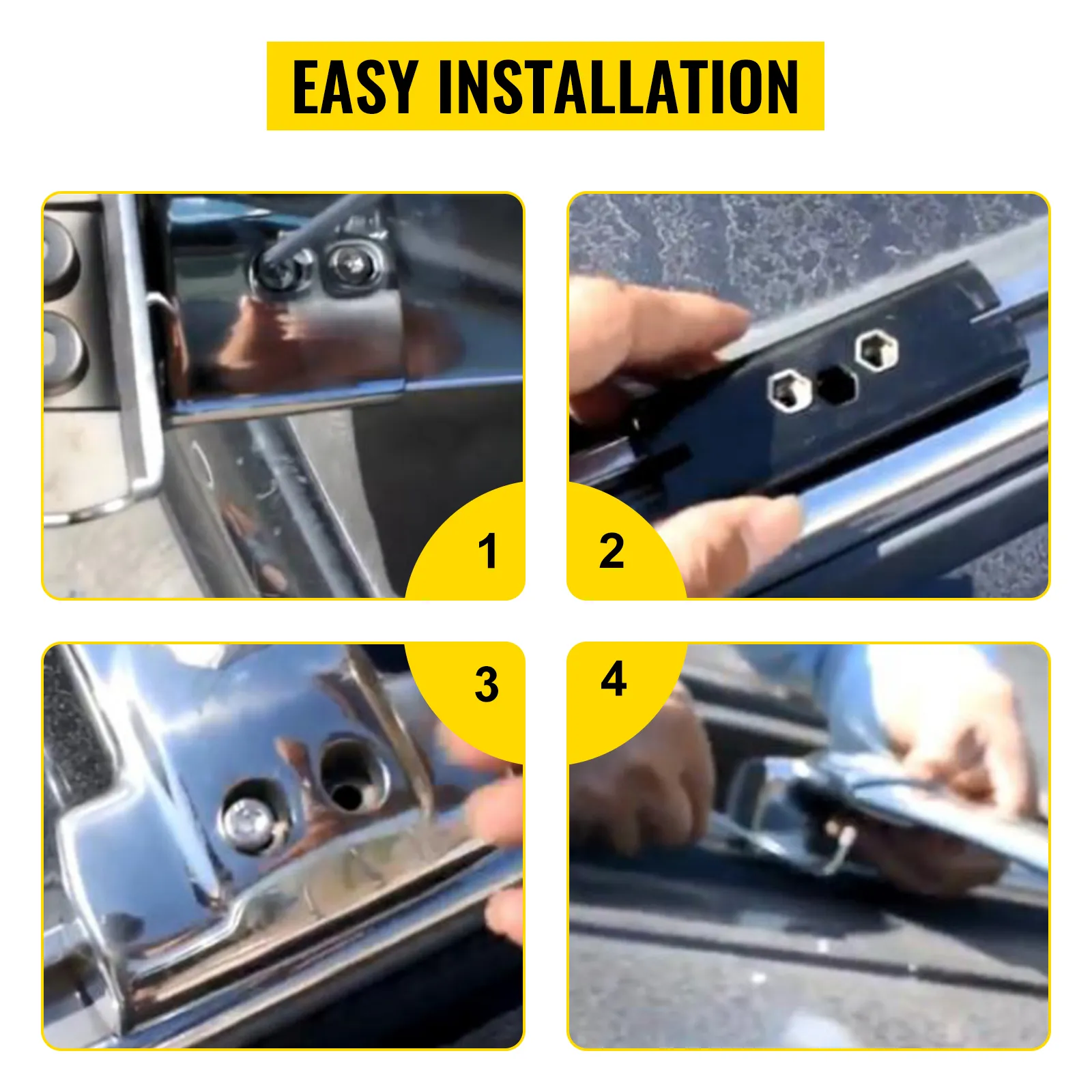 EASY INSTALLATION

1

2

3

4