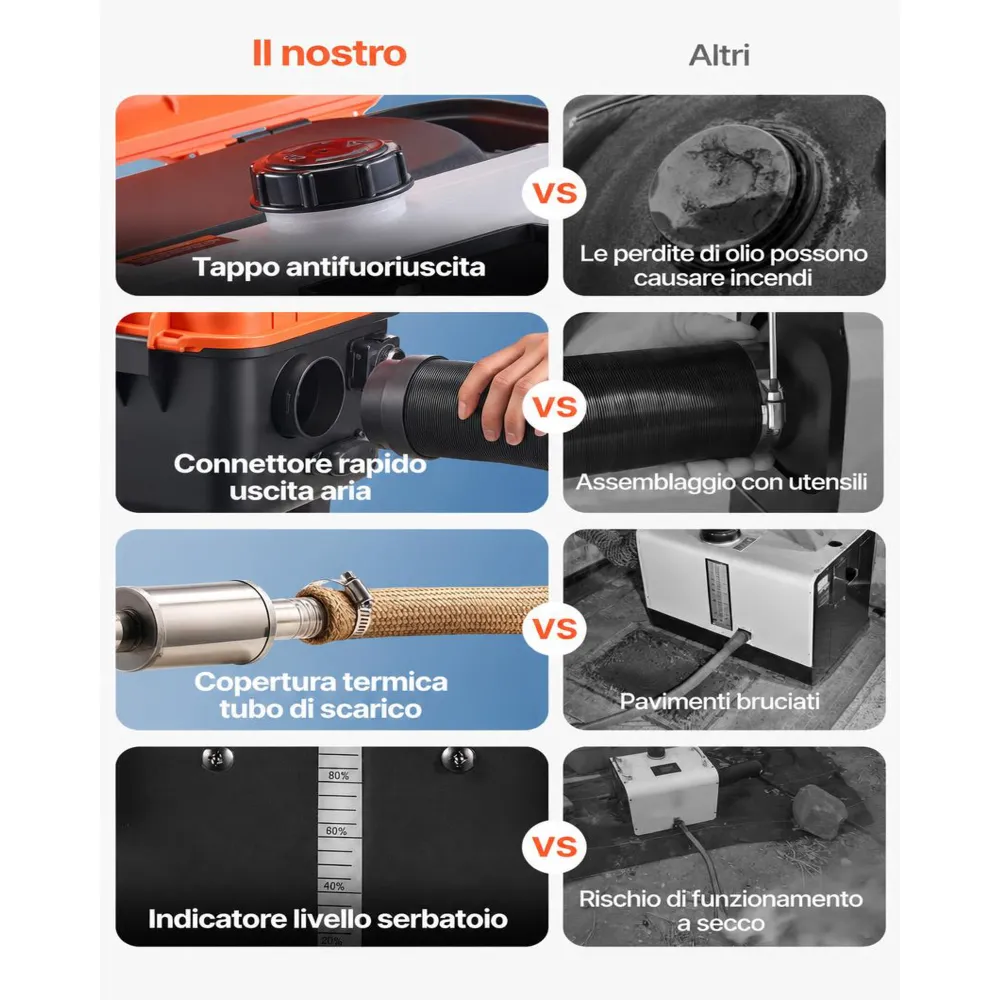 Il nostro

Altri

Tappo antifuoriuscita

VS

Le perdite di olio possono causare incendi

Connettore rapido uscita aria

VS

Assemblaggio con utensili

Copertura termica tubo di scarico

VS

Pavimenti bruciati

80%

60%

40%

20%

Indicatore livello serbatoio

VS

Rischio di funzionamento a secco