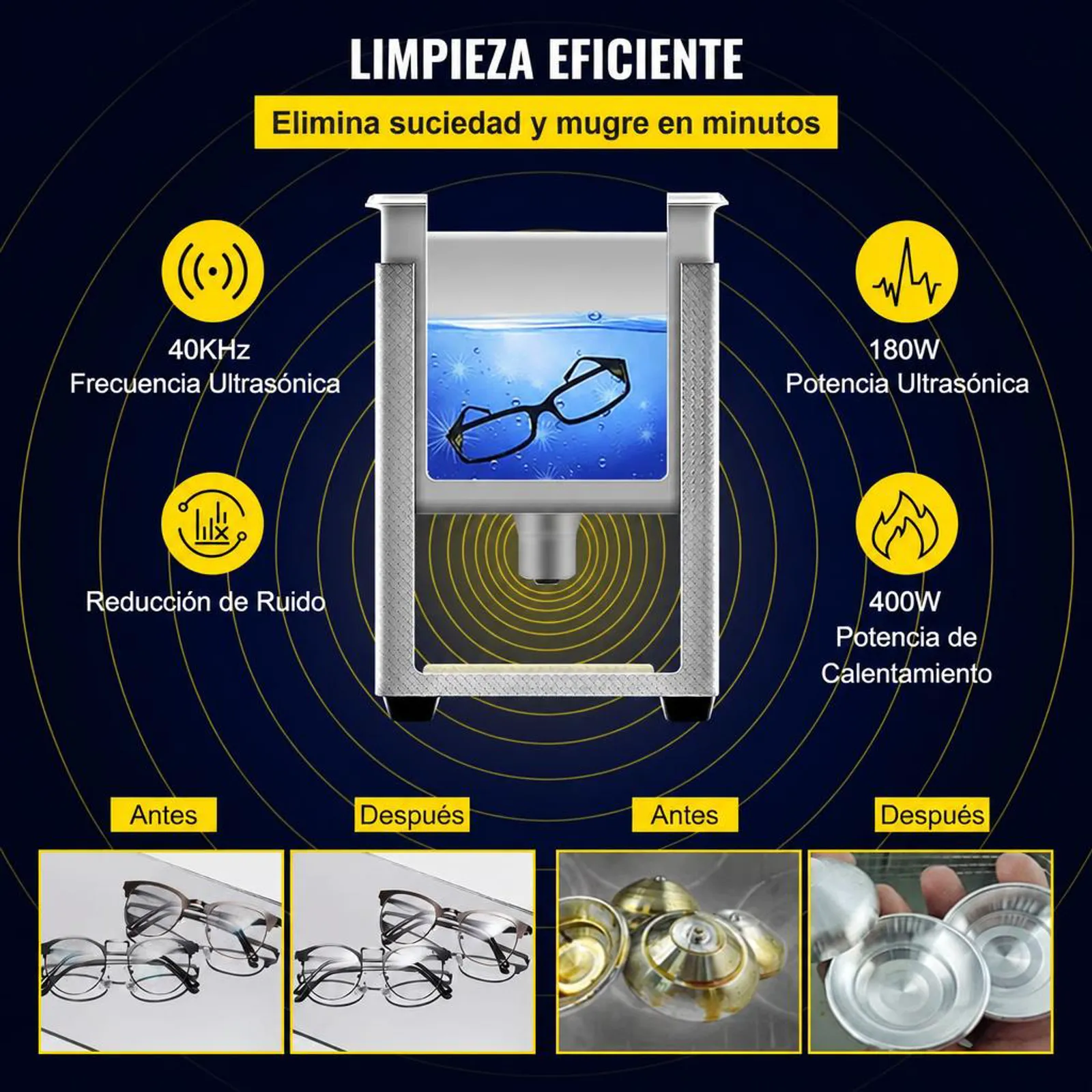 LIMPIEZA EFICIENTE

Elimina suciedad y mugre en minutos

40KHz
Frecuencia Ultrasónica

Reducción de Ruido

180W
Potencia Ultrasónica

400W
Potencia de Calentamiento

Antes

Después

Antes

Después