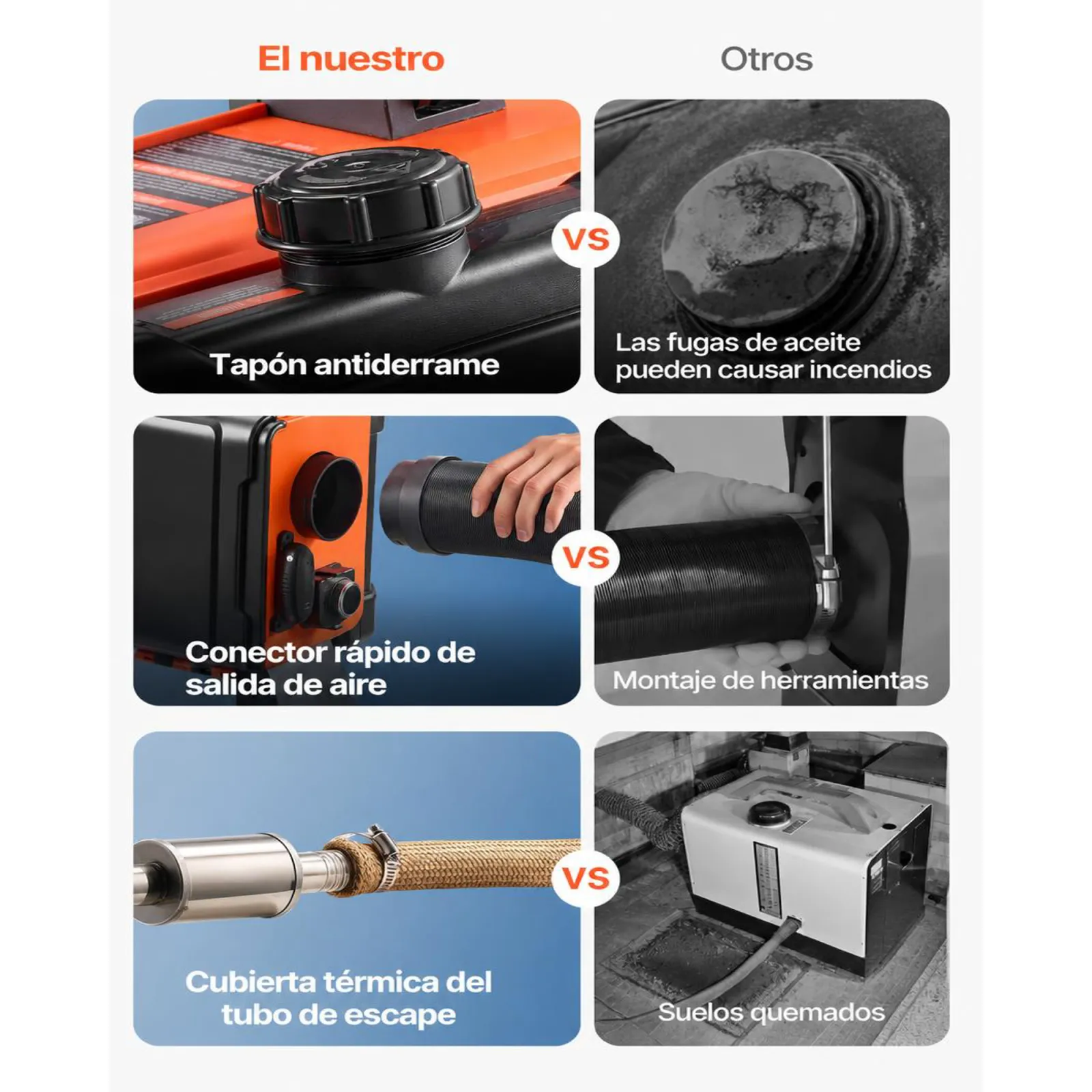 El nuestro

Otros

Tapón antiderrame

VS

Las fugas de aceite pueden causar incendios

Conector rápido de salida de aire

VS

Montaje de herramientas

Cubierta térmica del tubo de escape

VS

Suelos quemados